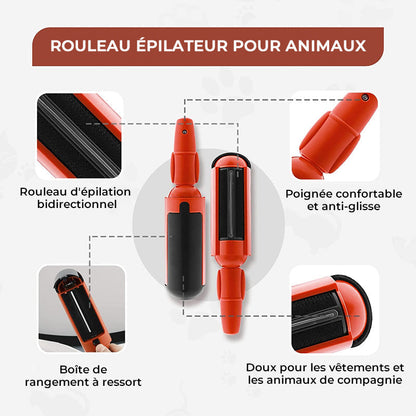 ROULEAU ÉPILATEUR POUR ANIMAUX

Rouleau d'épilation bidirectionnel

Poignée confortable et anti-glisse

Boîte de rangement à ressort

Doux pour les vêtements et les animaux de compagnie