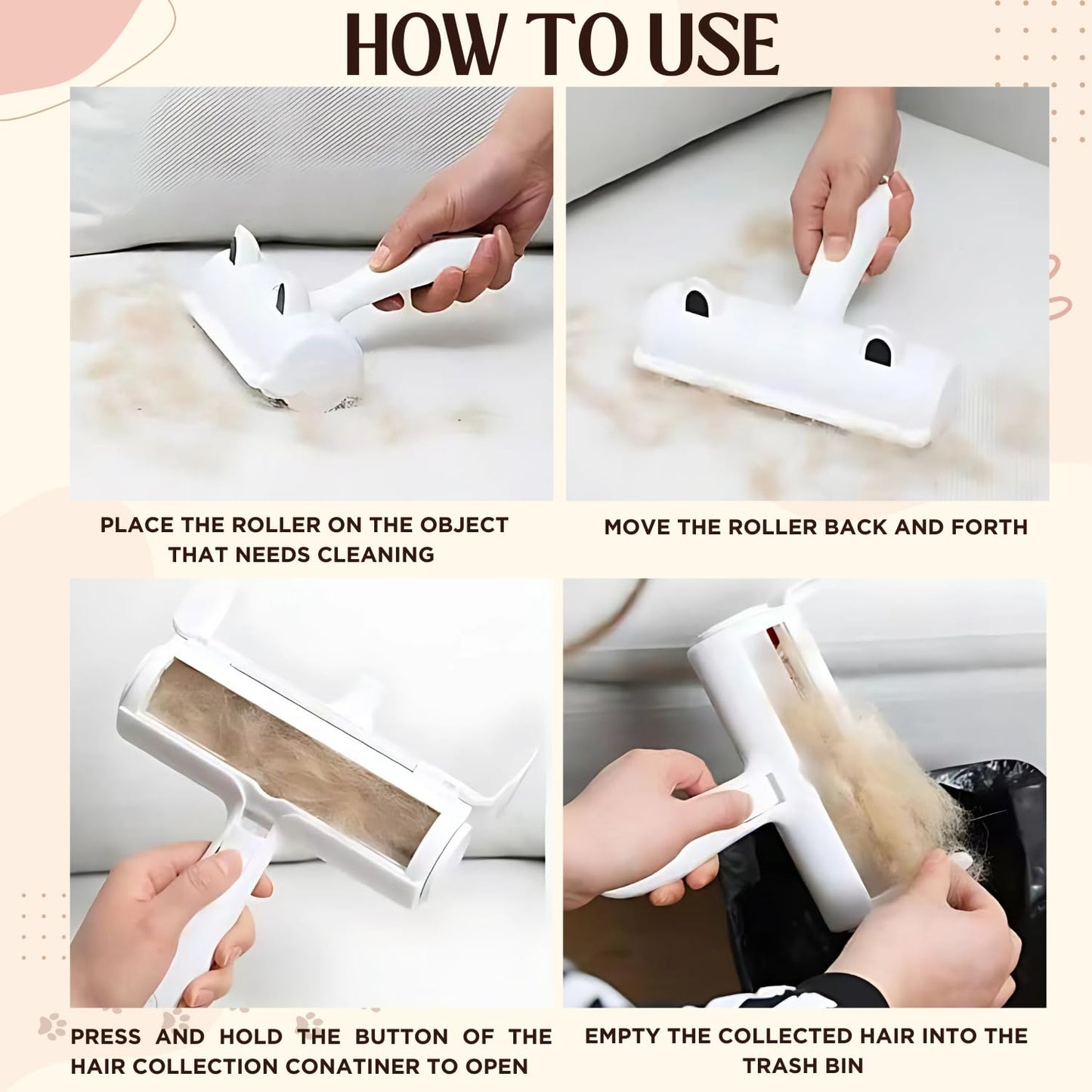 HOW TO USE

PLACE THE ROLLER ON THE OBJECT THAT NEEDS CLEANING

MOVE THE ROLLER BACK AND FORTH

PRESS AND HOLD THE BUTTON OF THE HAIR COLLECTION CONATINER TO OPEN

EMPTY THE COLLECTED HAIR INTO THE TRASH BIN