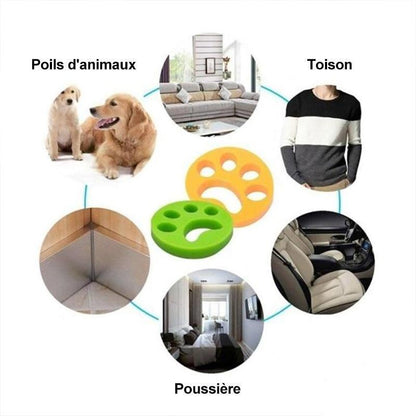 Poils d'animaux

Toison

Poussière