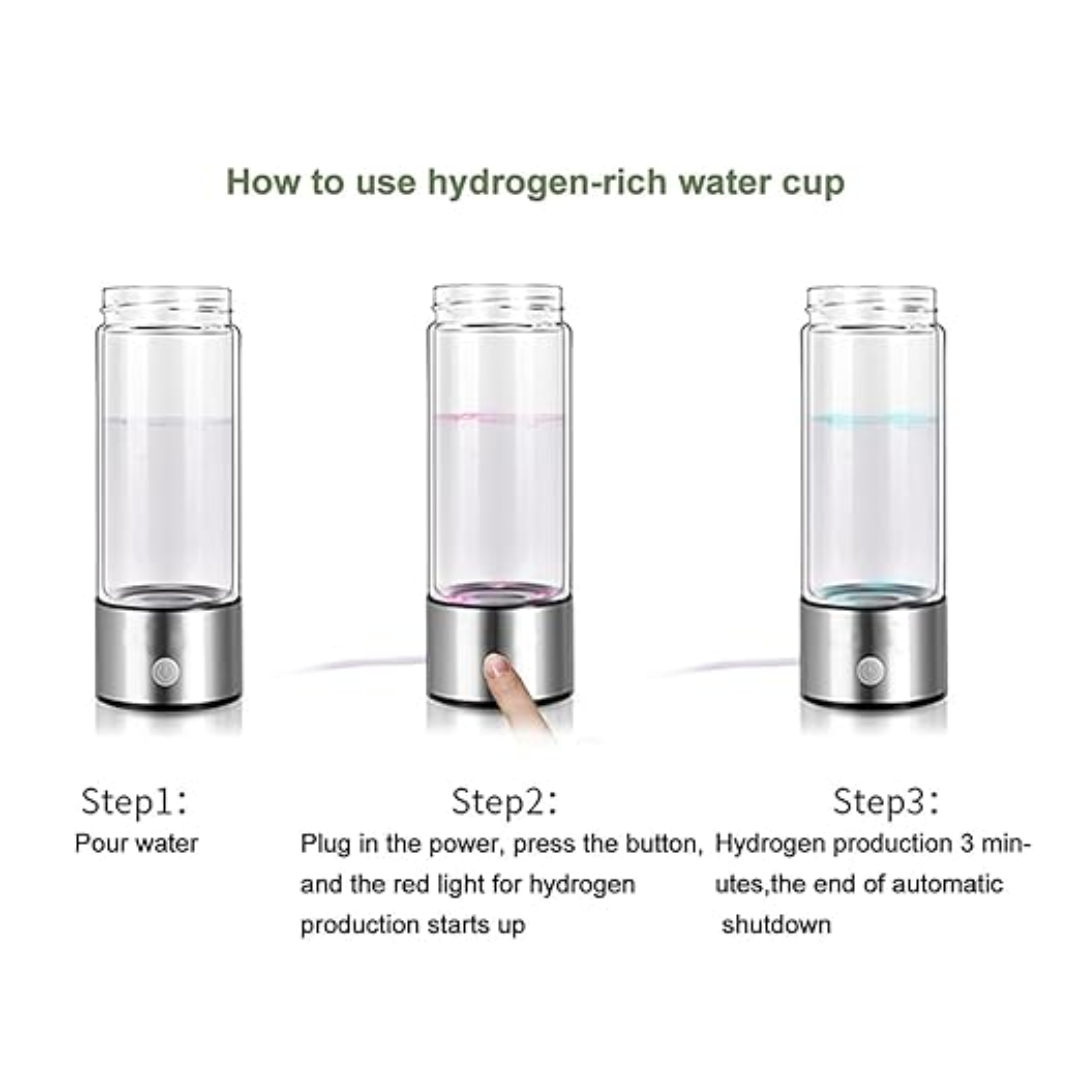 How to use hydrogen-rich water cup

Step1:
Pour water

Step2:
Plug in the power, press the button, and the red light for hydrogen production starts up

Step3:
Hydrogen production 3 minutes,the end of automatic shutdown