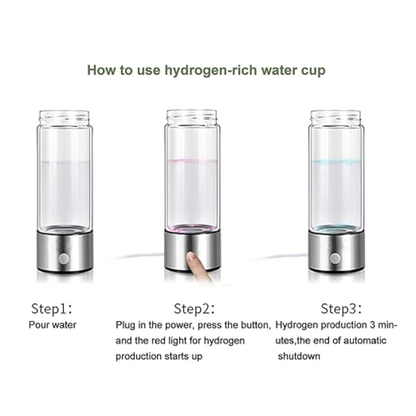 How to use hydrogen-rich water cup

Step1:
Pour water

Step2:
Plug in the power, press the button, and the red light for hydrogen production starts up

Step3:
Hydrogen production 3 minutes,the end of automatic shutdown