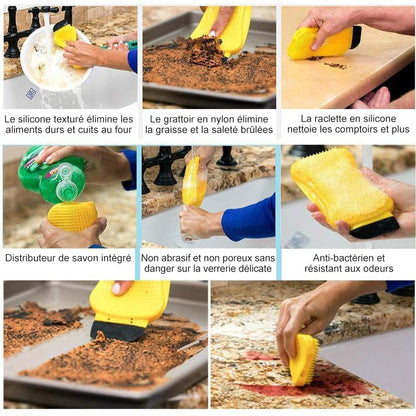 Le silicone texturé élimine les aliments durs et cuits au four

Le grattoir en nylon élimine la graisse et la saleté brûlées

La raclette en silicone nettoie les comptoirs et plus

Distributeur de savon intégré

Non abrasif et non poreux sans danger sur la verrerie délicate

Anti-bactérien et résistant aux odeurs