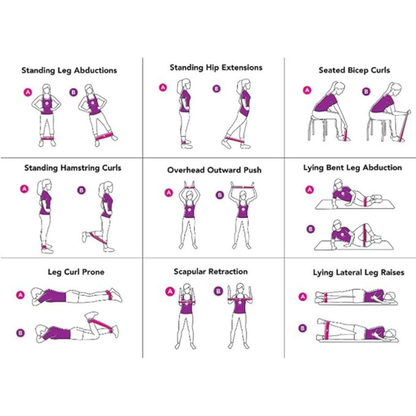 Standing Leg Abductions

A B

Standing Hip Extensions

A B

Seated Bicep Curls

A B

Standing Hamstring Curls

A B

Overhead Outward Push

A B

Lying Bent Leg Abduction

A

B

Leg Curl Prone

A

B

Scapular Retraction

A B

Lying Lateral Leg Raises

A

B