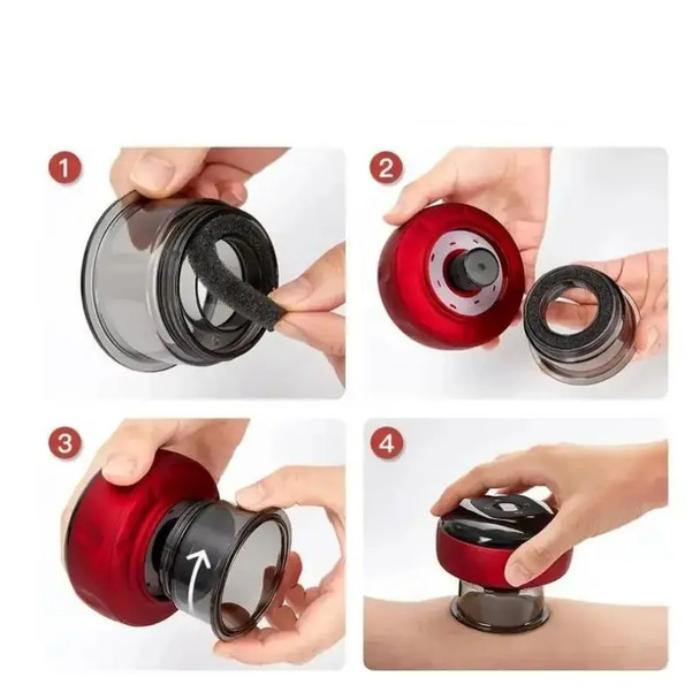 1

2

3

4