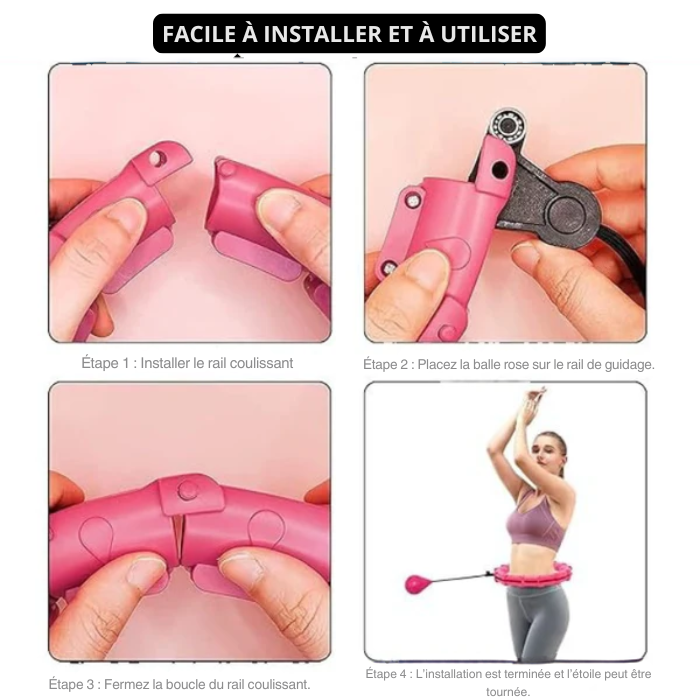 FACILE À INSTALLER ET À UTILISER

Étape 1 : Installer le rail coulissant

Étape 2 : Placez la balle rose sur le rail de guidage.

Étape 3 : Fermez la boucle du rail coulissant.

Étape 4 : L'installation est terminée et l'étoile peut être tournée.