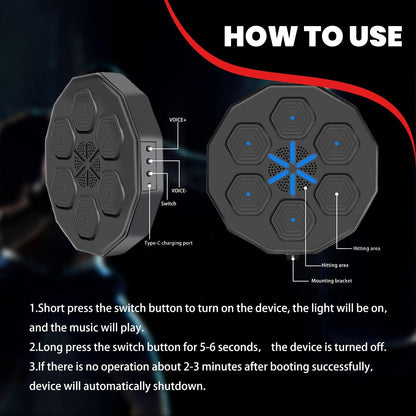 HOW TO USE

VOICE+

VOICE-

Switch

Type-C charging port

Hitting area

Hitting area

Mounting bracket

1.Short press the switch button to turn on the device, the light will be on, and the music will play.

2.Long press the switch button for 5-6 seconds, the device is turned off.

3.If there is no operation about 2-3 minutes after booting successfully, device will automatically shutdown.