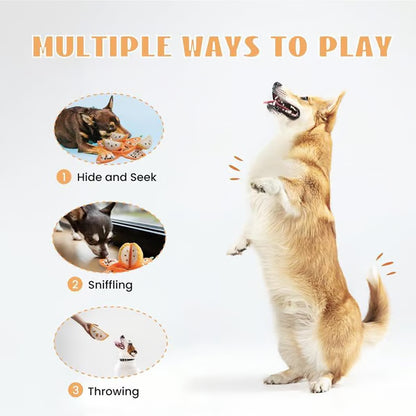 MULTIPLE WAYS TO PLAY

1 Hide and Seek

2 Sniffling

3 Throwing