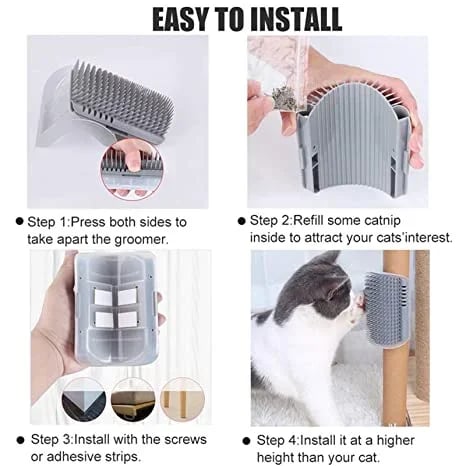 EASY TO INSTALL

● Step 1:Press both sides to take apart the groomer.

● Step 2:Refill some catnip inside to attract your cats'interest.

● Step 3:Install with the screws or adhesive strips.

● Step 4:Install it at a higher height than your cat.