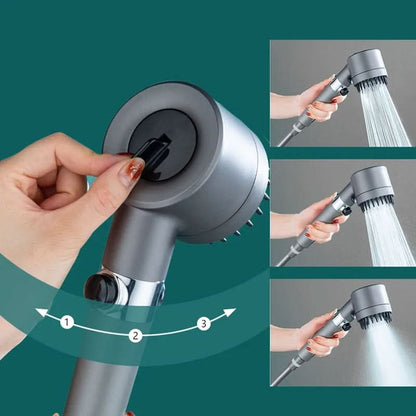 1
2
3